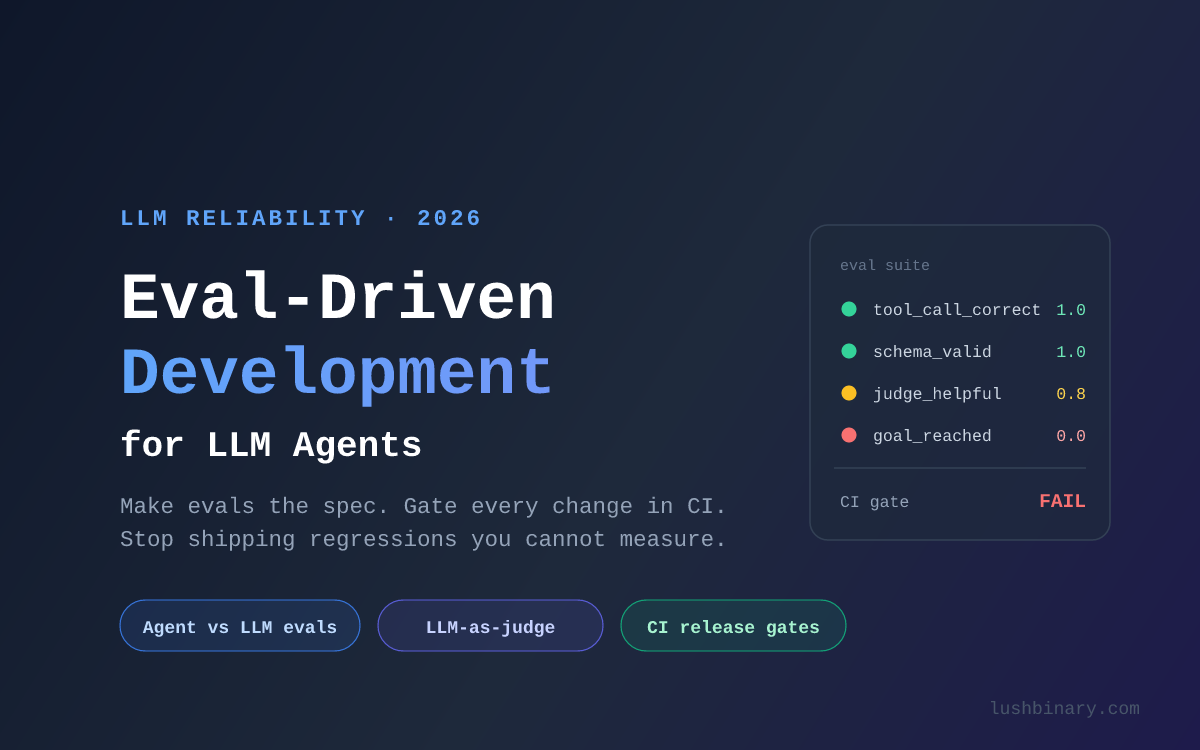 LLM RELIABILITY · 2026

Eval-Driven Development

for LLM Agents

Make evals the spec. Gate every change in CI. Stop shipping regressions you cannot measure.

Agent vs LLM evals

LLM-as-judge

CI release gates

eval suite

tool_call_correct 1.0

schema_valid 1.0

judge_helpful 0.8

goal_reached 0.0

CI gate FAIL

lushbinary.com